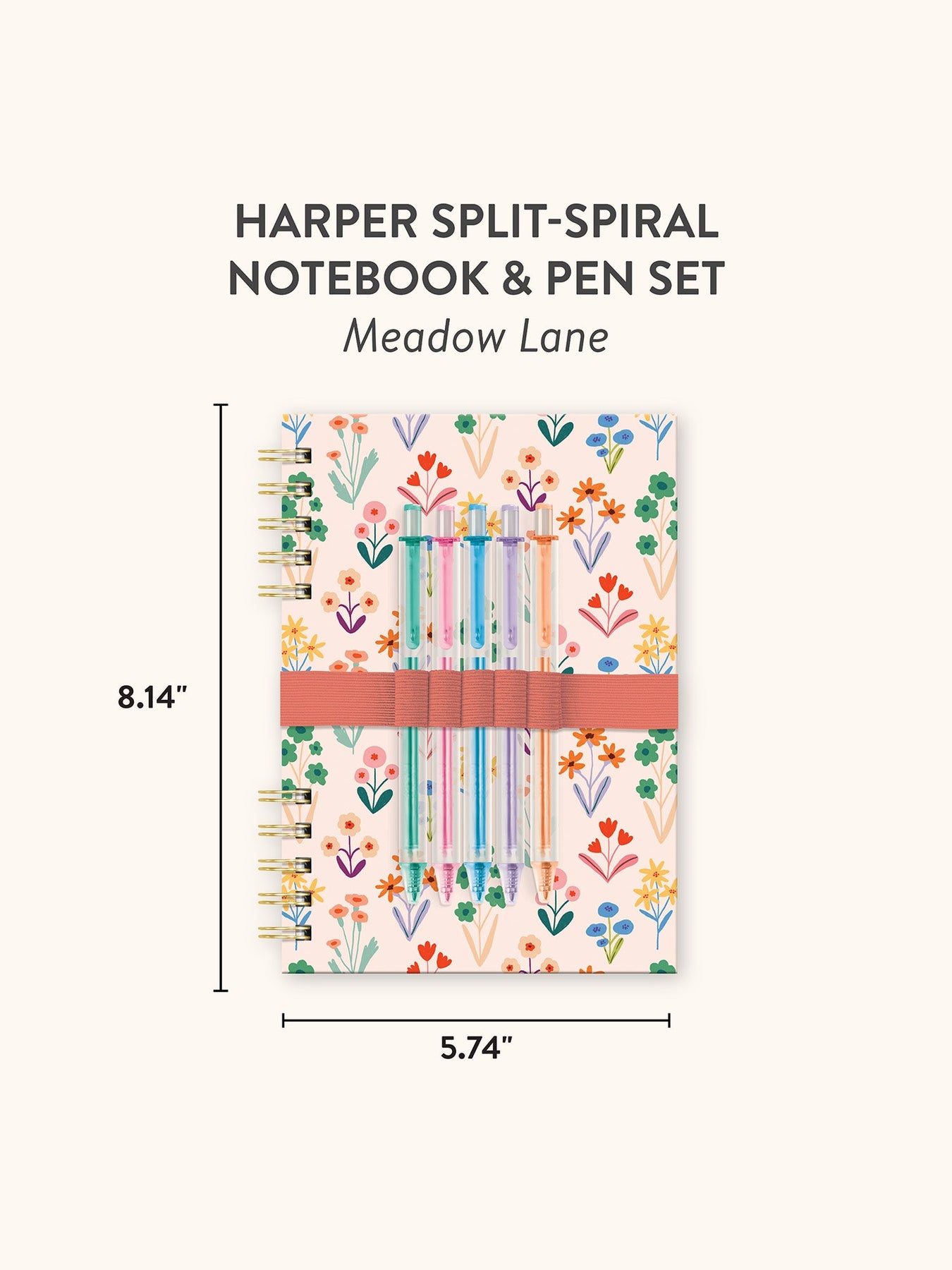 HARPER SPLIT-SPIRAL NOTEBOOK & PEN SET
Meadow Lane

8.14"

5.74"